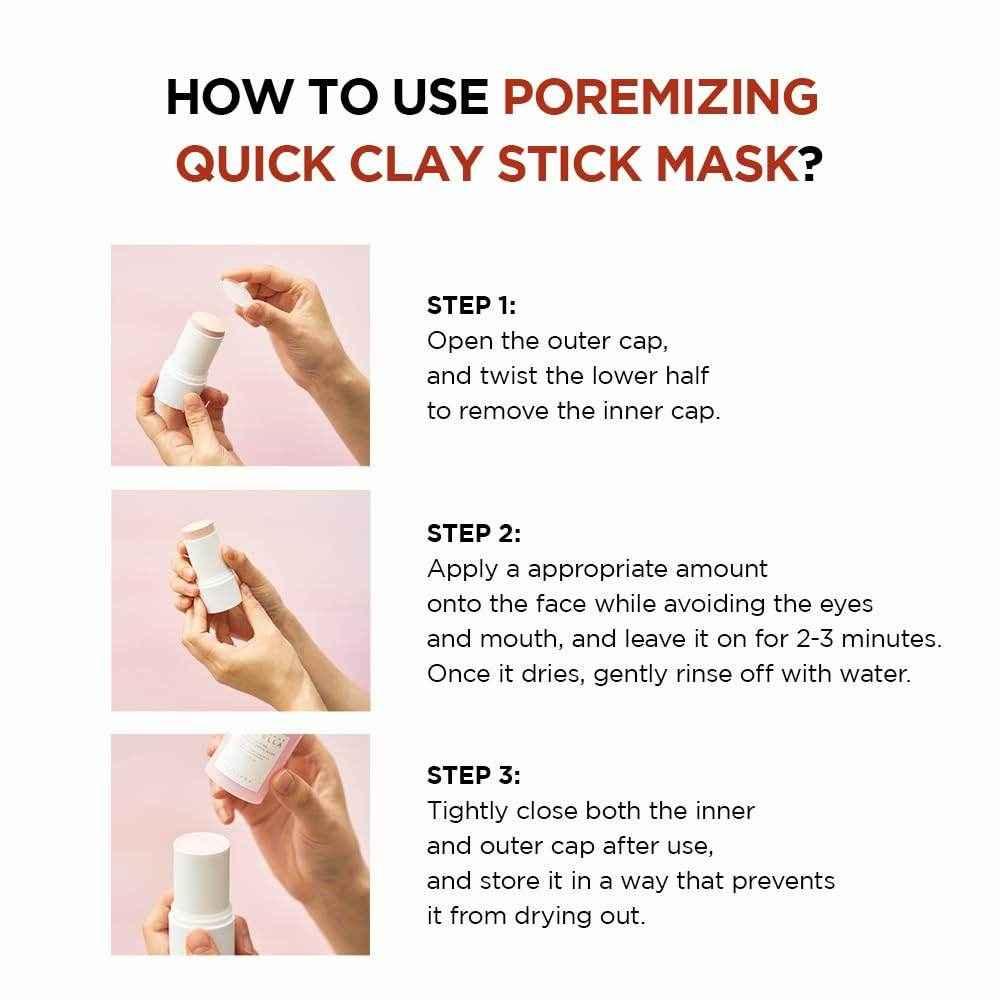 HOW TO USE POREMIZING QUICK CLAY STICK MASK?

STEP 1:
Open the outer cap, and twist the lower half to remove the inner cap.

STEP 2:
Apply a appropriate amount onto the face while avoiding the eyes and mouth, and leave it on for 2-3 minutes. Once it dries, gently rinse off with water.

STEP 3:
Tightly close both the inner and outer cap after use, and store it in a way that prevents it from drying out.