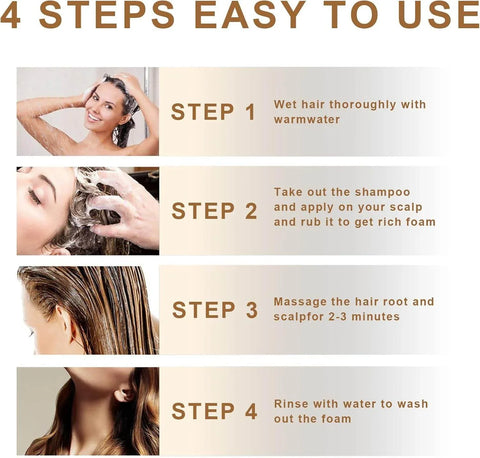 4 STEPS EASY TO USE

STEP 1
Wet hair thoroughly with warmwater

STEP 2
Take out the shampoo and apply on your scalp and rub it to get rich foam

STEP 3
Massage the hair root and scalpfor 2-3 minutes

STEP 4
Rinse with water to wash out the foam