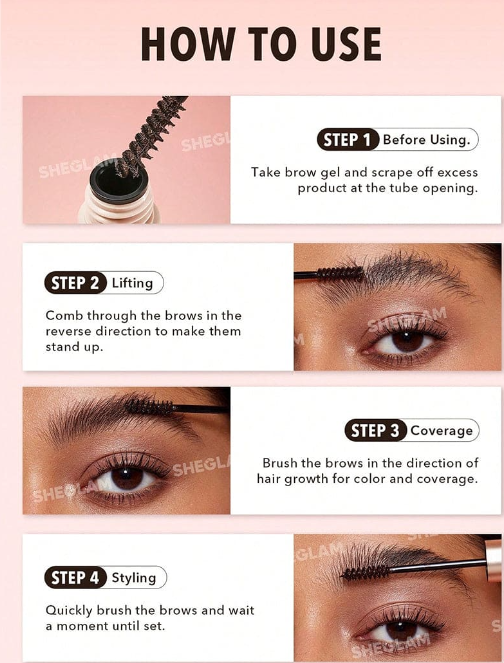 HOW TO USE

SHEGLAM

STEP 1 Before Using.

Take brow gel and scrape off excess product at the tube opening.

STEP 2 Lifting

Comb through the brows in the reverse direction to make them stand up.

SHEGLAM

STEP 3 Coverage

Brush the brows in the direction of hair growth for color and coverage.

SHEGLAM

STEP 4 Styling

Quickly brush the brows and wait a moment until set.

SHEGLAM