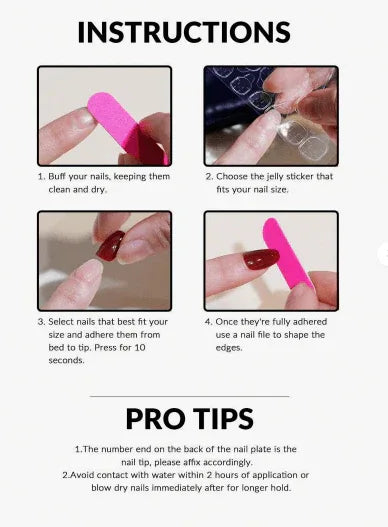 INSTRUCTIONS

1. Buff your nails, keeping them clean and dry.

2. Choose the jelly sticker that fits your nail size.

3. Select nails that best fit your size and adhere them from bed to tip. Press for 10 seconds.

4. Once they're fully adhered use a nail file to shape the edges.

PRO TIPS

1.The number end on the back of the nail plate is the nail tip, please affix accordingly.
2.Avoid contact with water within 2 hours of application or blow dry nails immediately after for longer hold.