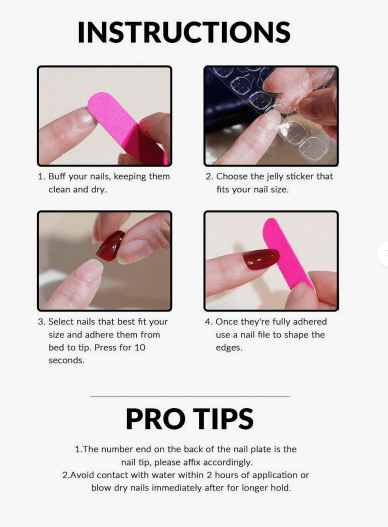 INSTRUCTIONS

1. Buff your nails, keeping them clean and dry.

2. Choose the jelly sticker that fits your nail size.

3. Select nails that best fit your size and adhere them from bed to tip. Press for 10 seconds.

4. Once they're fully adhered use a nail file to shape the edges.

PRO TIPS

1.The number end on the back of the nail plate is the nail tip, please affix accordingly.
2.Avoid contact with water within 2 hours of application or blow dry nails immediately after for longer hold.