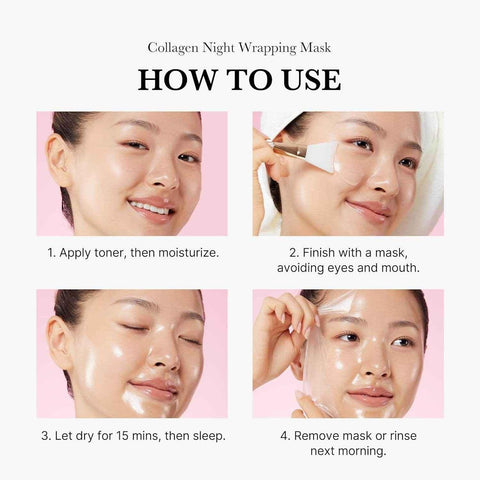 Collagen Night Wrapping Mask

HOW TO USE

1. Apply toner, then moisturize.

2. Finish with a mask, avoiding eyes and mouth.

3. Let dry for 15 mins, then sleep.

4. Remove mask or rinse next morning.