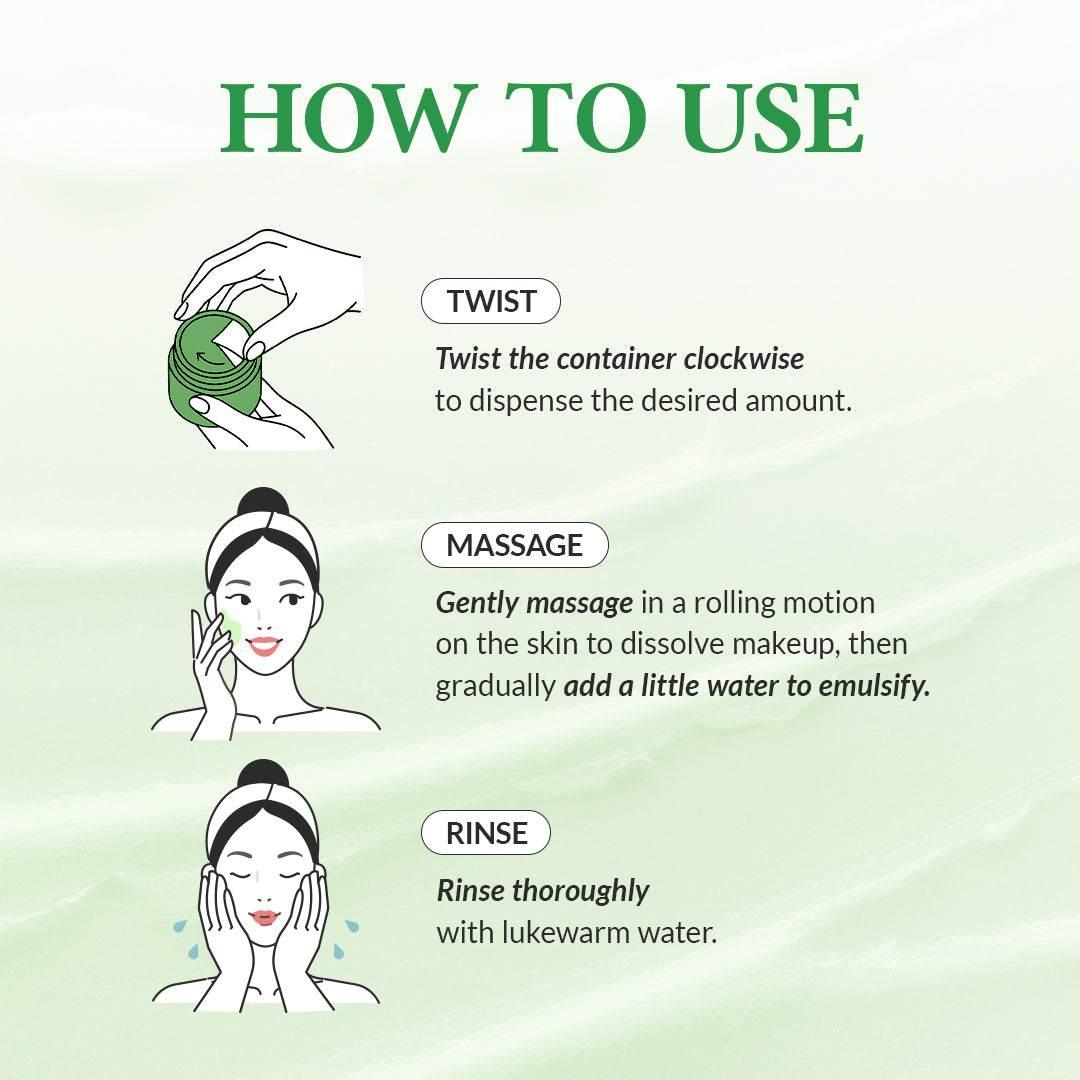 HOW TO USE

TWIST

Twist the container clockwise to dispense the desired amount.

MASSAGE

Gently massage in a rolling motion on the skin to dissolve makeup, then gradually add a little water to emulsify.

RINSE

Rinse thoroughly with lukewarm water.